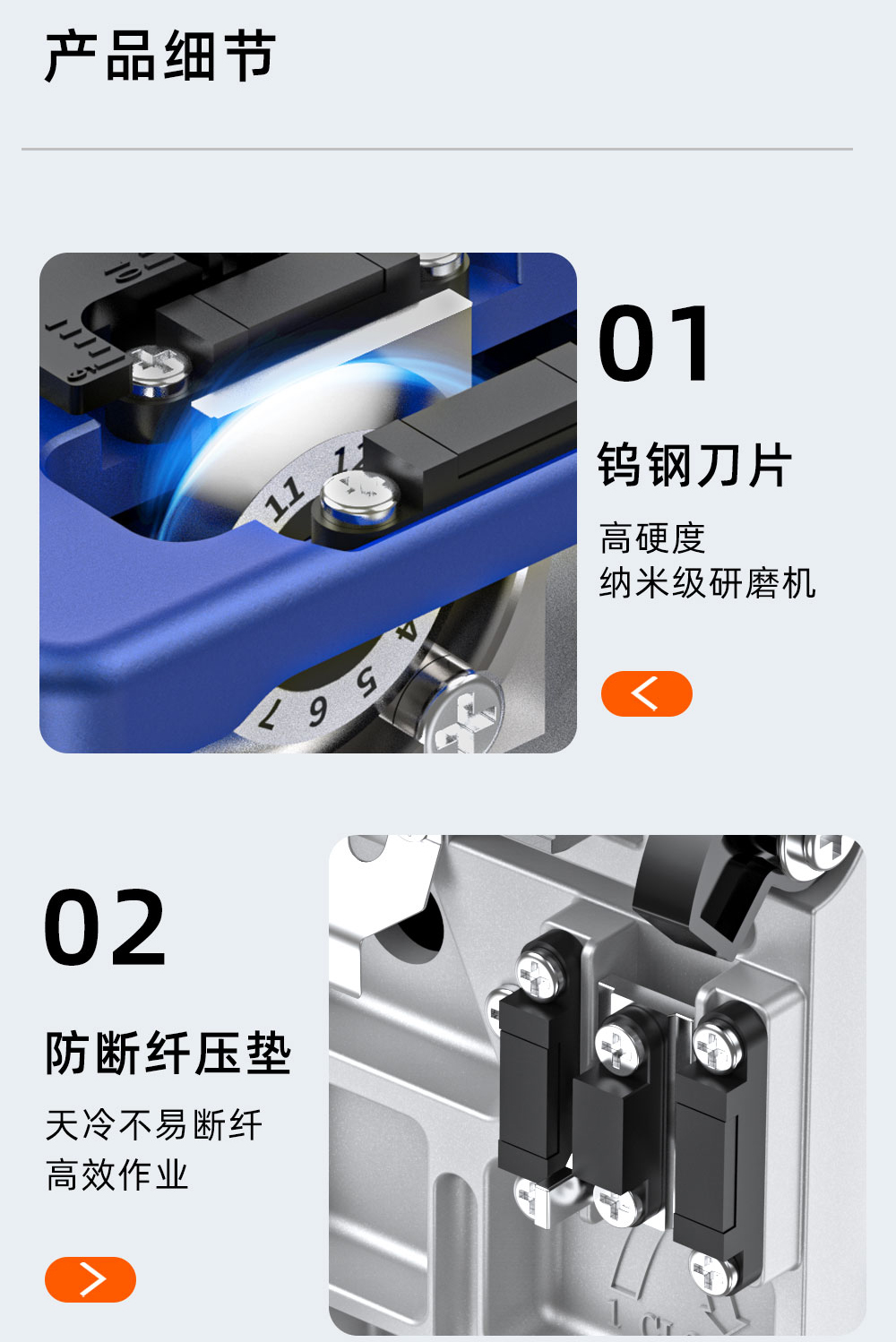 产品细节

01

钨钢刀片

高硬度
纳米级研磨机

02

防断纤压垫

天冷不易断纤
高效作业