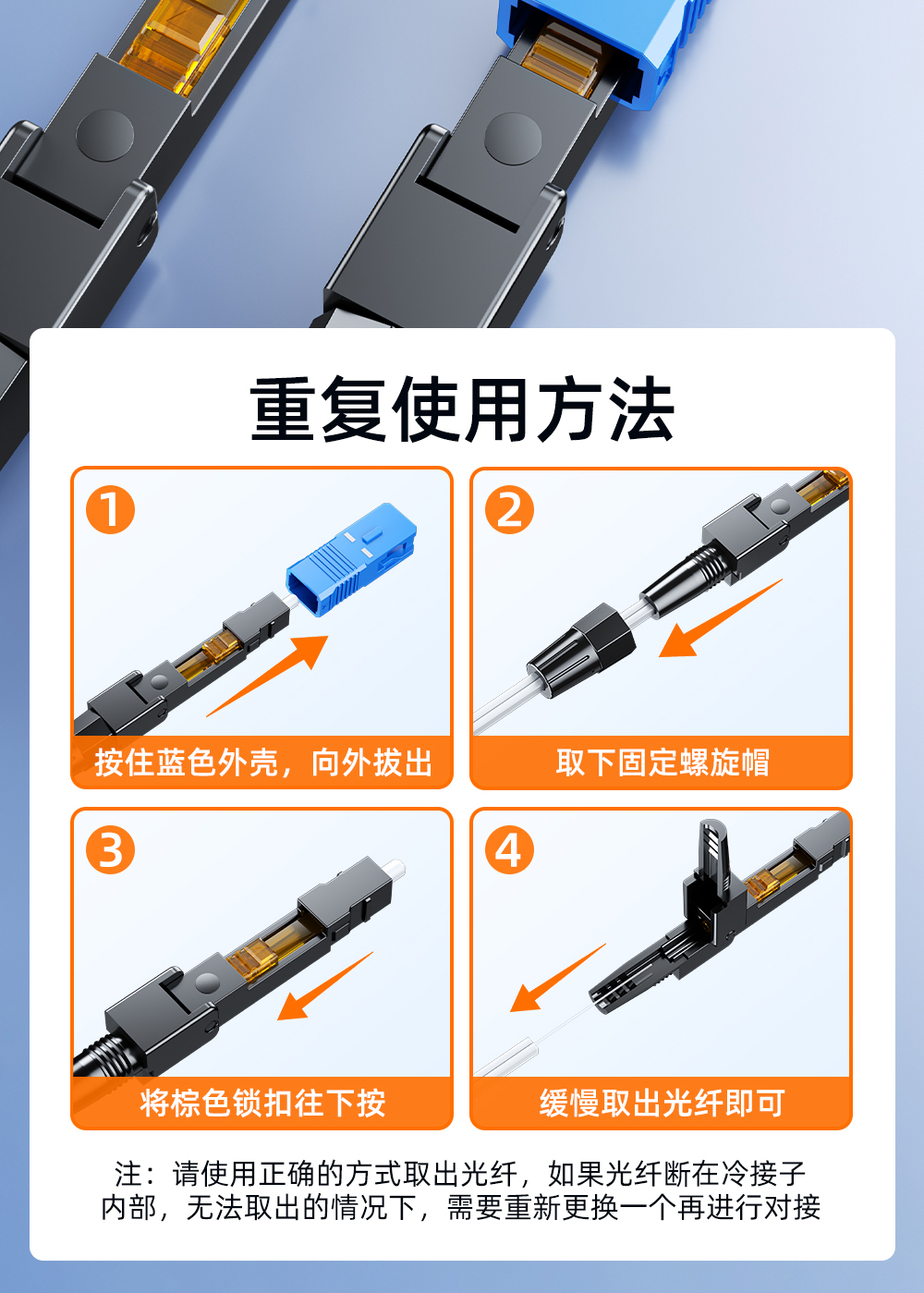 重复使用方法

1
按住蓝色外壳，向外拔出

2
取下固定螺旋帽

3
将棕色锁扣往下按

4
缓慢取出光纤即可

注：请使用正确的方式取出光纤，如果光纤断在冷接子内部，无法取出的情况下，需要重新更换一个再进行对接